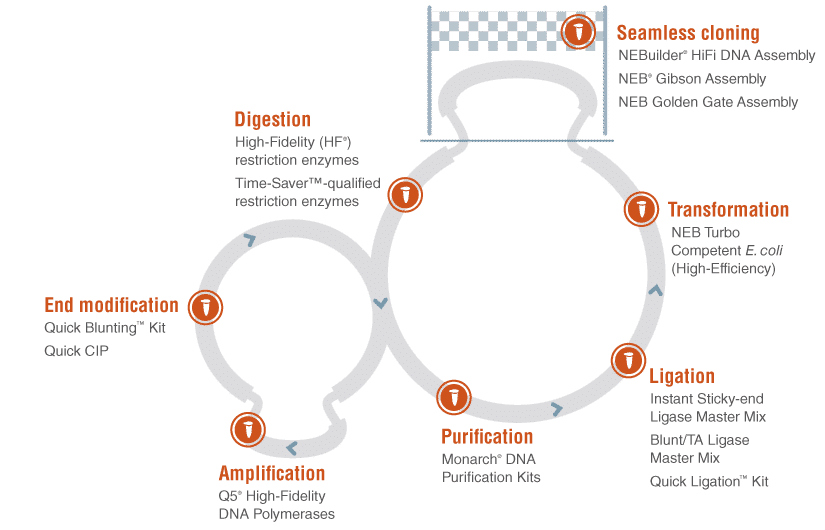 Seamless cloning
NEBuilder® HiFi DNA Assembly
NEB® Gibson Assembly
NEB Golden Gate Assembly

Digestion
High-Fidelity (HF®) restriction enzymes
Time-Saver™-qualified restriction enzymes

Transformation
NEB Turbo Competent E. coli (High-Efficiency)

End modification
Quick Blunting™ Kit
Quick CIP

Ligation
Instant Sticky-end Ligase Master Mix
Blunt/TA Ligase Master Mix
Quick Ligation™ Kit

Purification
Monarch® DNA Purification Kits

Amplification
Q5® High-Fidelity DNA Polymerases