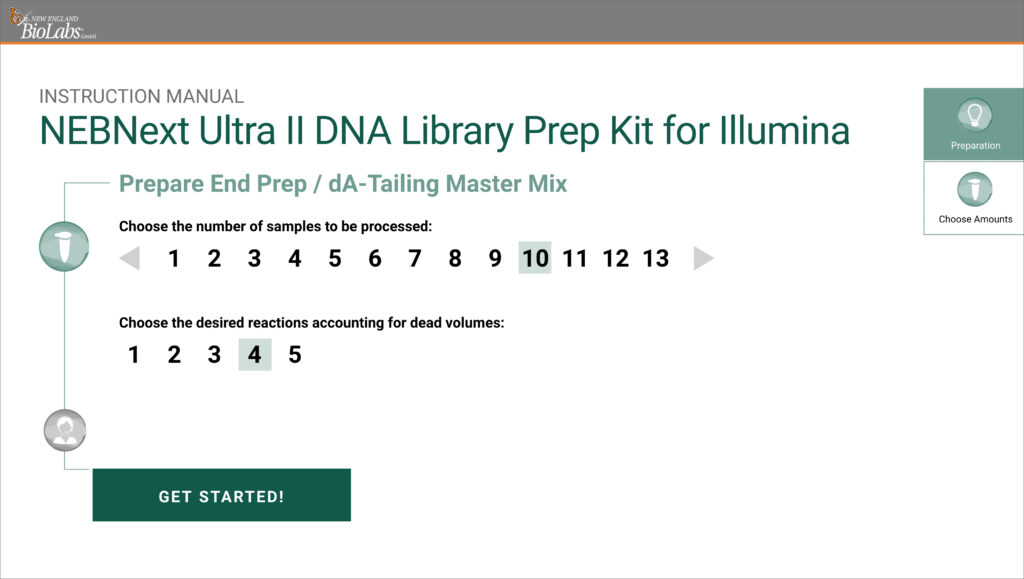 NEW ENGLAND BioLabs GmbH

INSTRUCTION MANUAL
NEBNext Ultra II DNA Library Prep Kit for Illumina

Preparation

Choose Amounts

Prepare End Prep / dA-Tailing Master Mix

Choose the number of samples to be processed:

1 2 3 4 5 6 7 8 9 10 11 12 13

Choose the desired reactions accounting for dead volumes:

1 2 3 4 5

GET STARTED!